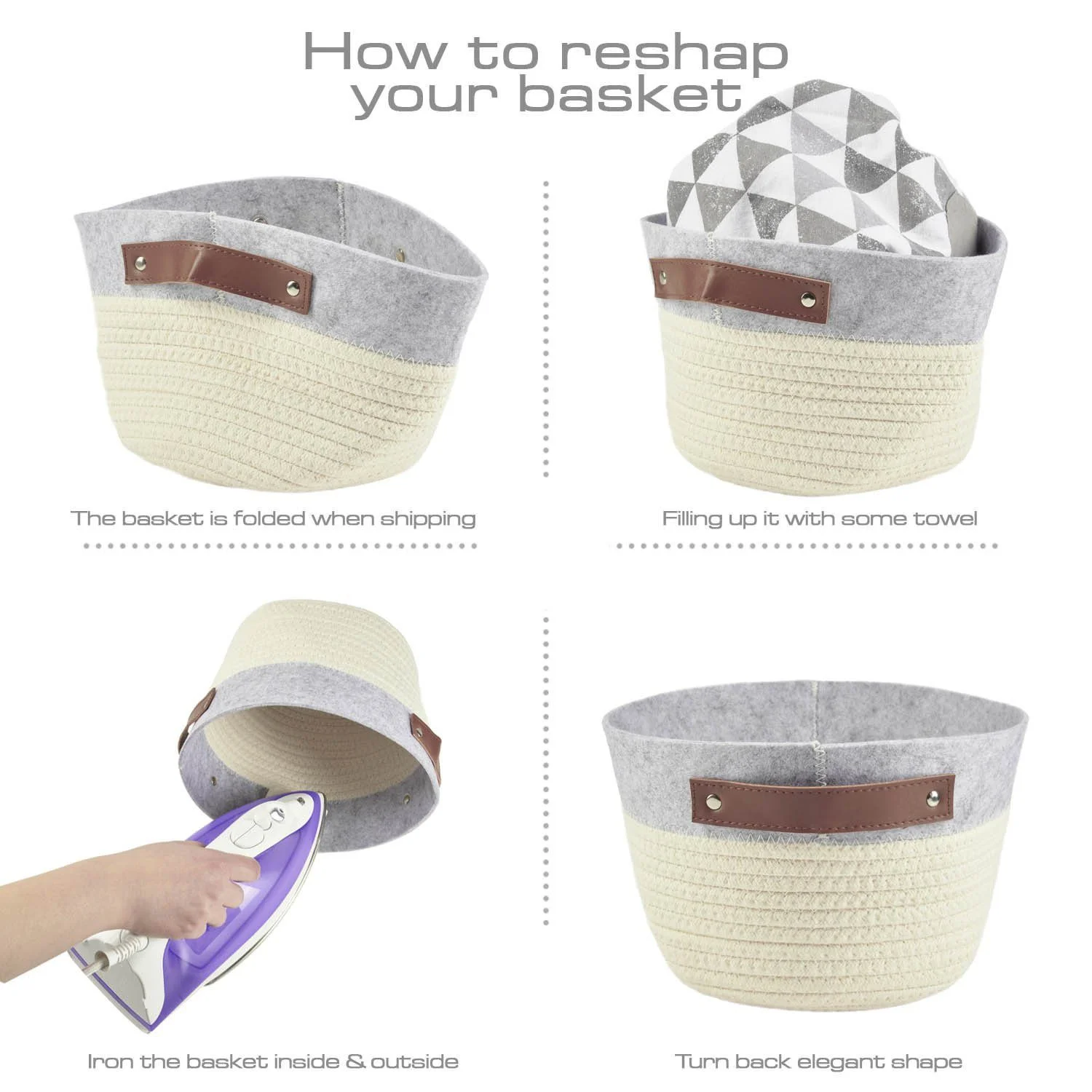 How to reshap your basket

The basket is folded when shipping

Filling up it with some towel

Iron the basket inside & outside

Turn back elegant shape